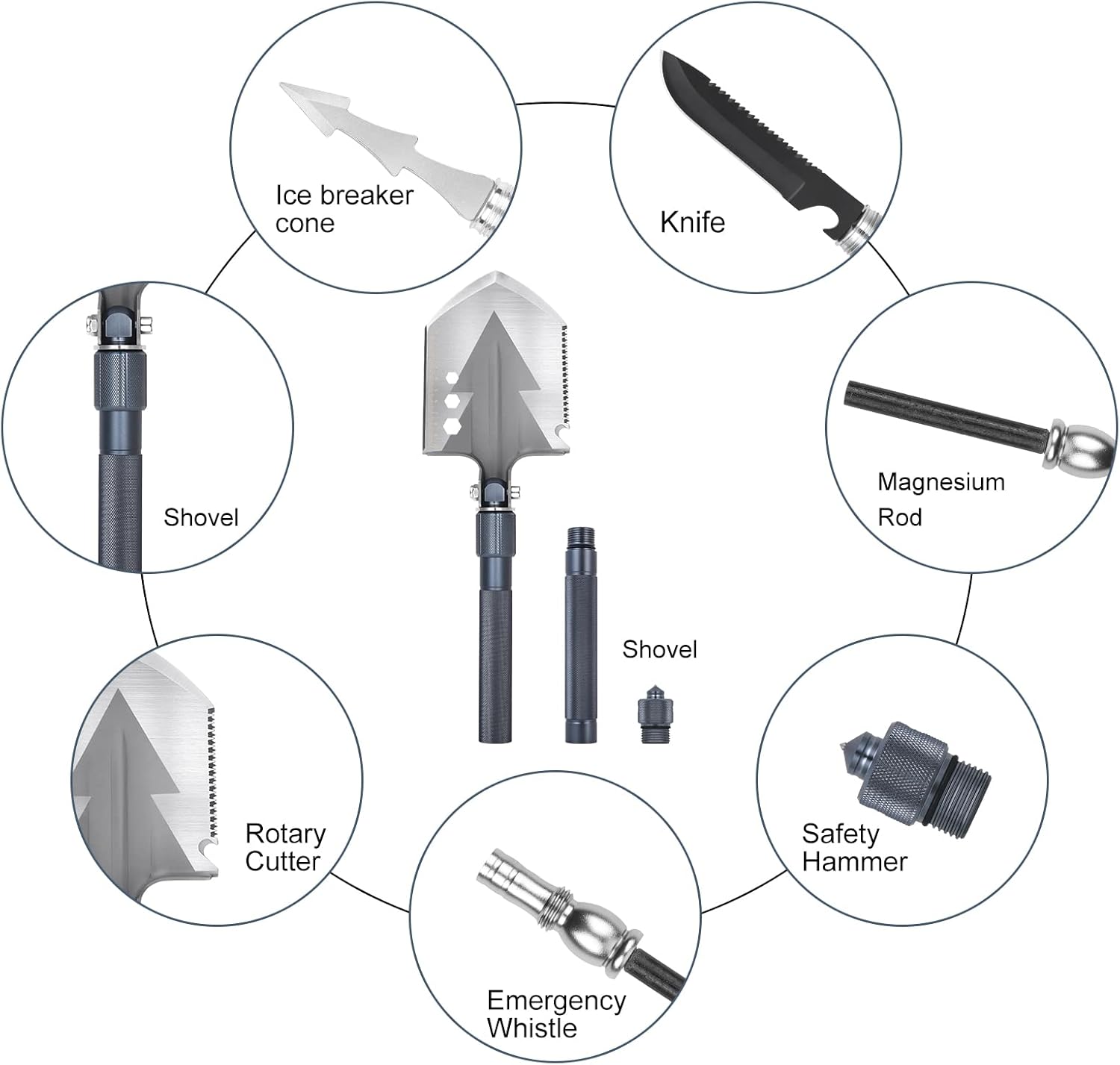 Ice breaker cone

Knife

Shovel

Magnesium Rod

Shovel

Rotary Cutter

Safety Hammer

Emergency Whistle